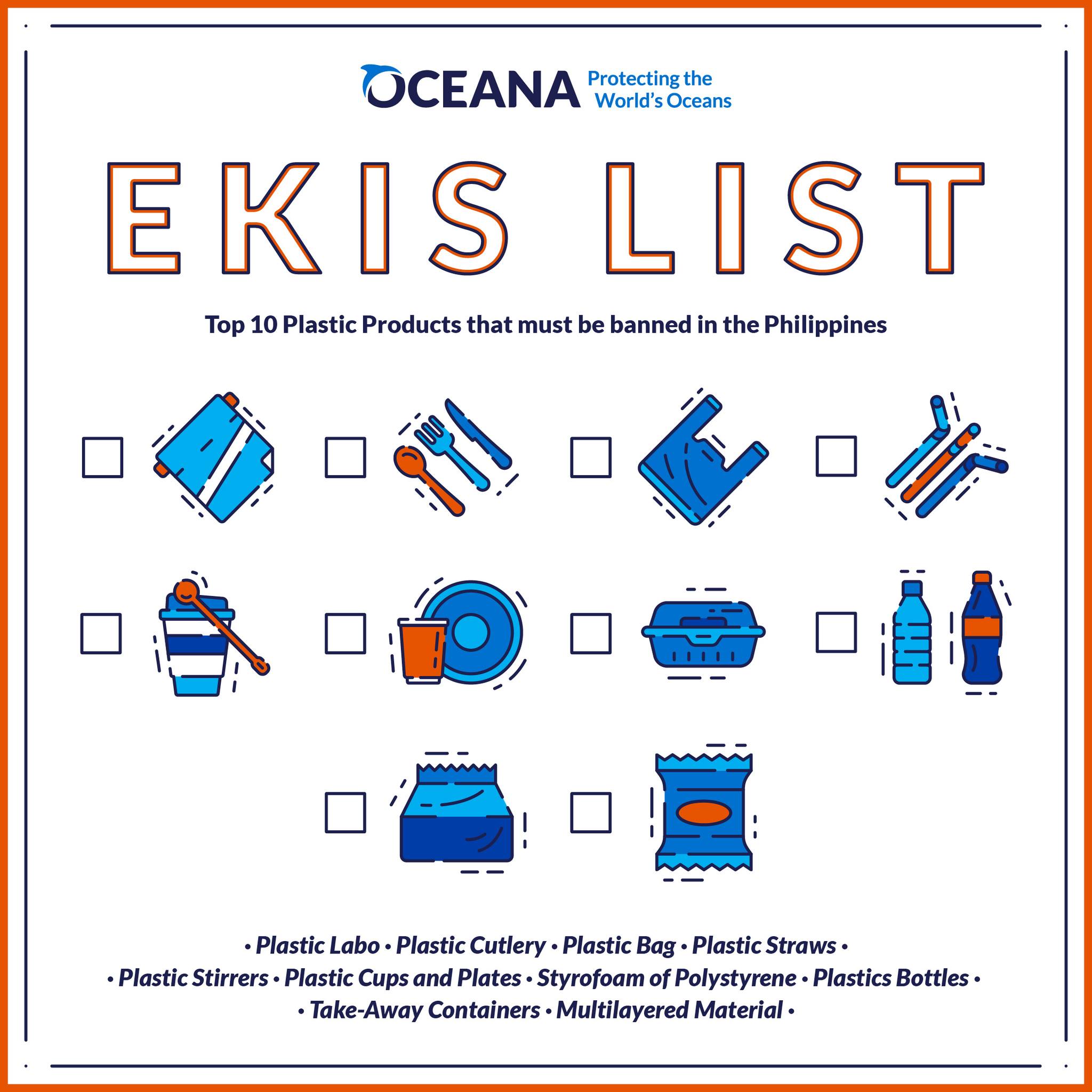 OCEANA Protecting the World's Oceans

EKIS LIST

Top 10 Plastic Products that must be banned in the Philippines

• Plastic Labo • Plastic Cutlery • Plastic Bag • Plastic Straws •
• Plastic Stirrers • Plastic Cups and Plates • Styrofoam of Polystyrene • Plastics Bottles •
• Take-Away Containers • Multilayered Material •